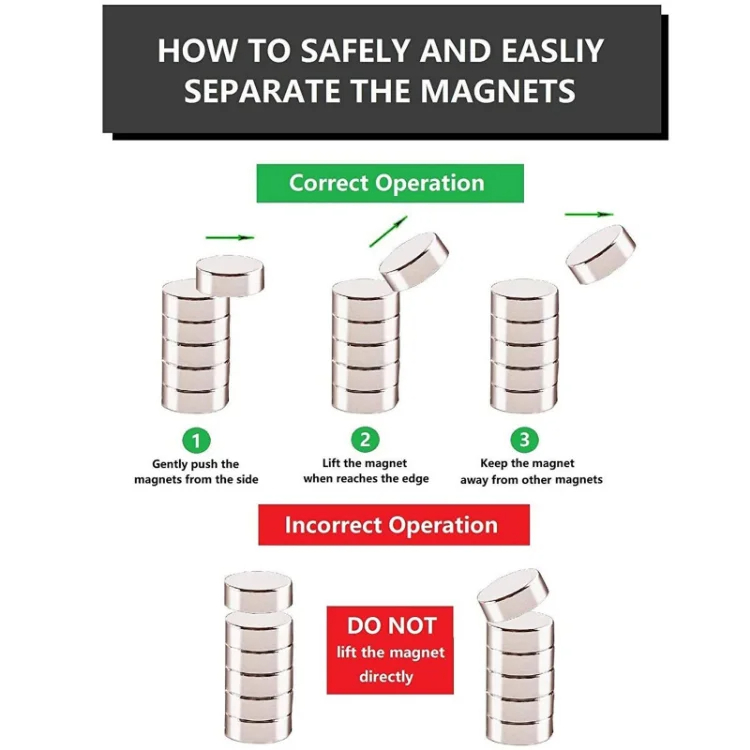 HOW TO SAFELY AND EASLIY SEPARATE THE MAGNETS

Correct Operation

1
Gently push the magnets from the side

2
Lift the magnet when reaches the edge

3
Keep the magnet away from other magnets

Incorrect Operation

DO NOT lift the magnet directly