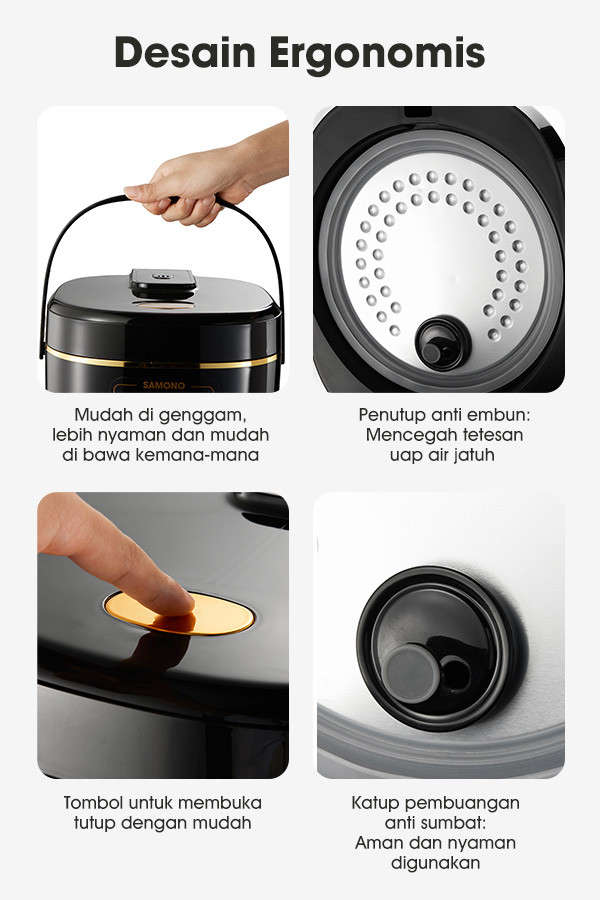 Desain Ergonomis

SAMONO

Mudah di genggam, lebih nyaman dan mudah di bawa kemana-mana

Penutup anti embun: Mencegah tetesan uap air jatuh

Tombol untuk membuka tutup dengan mudah

Katup pembuangan anti sumbat: Aman dan nyaman digunakan