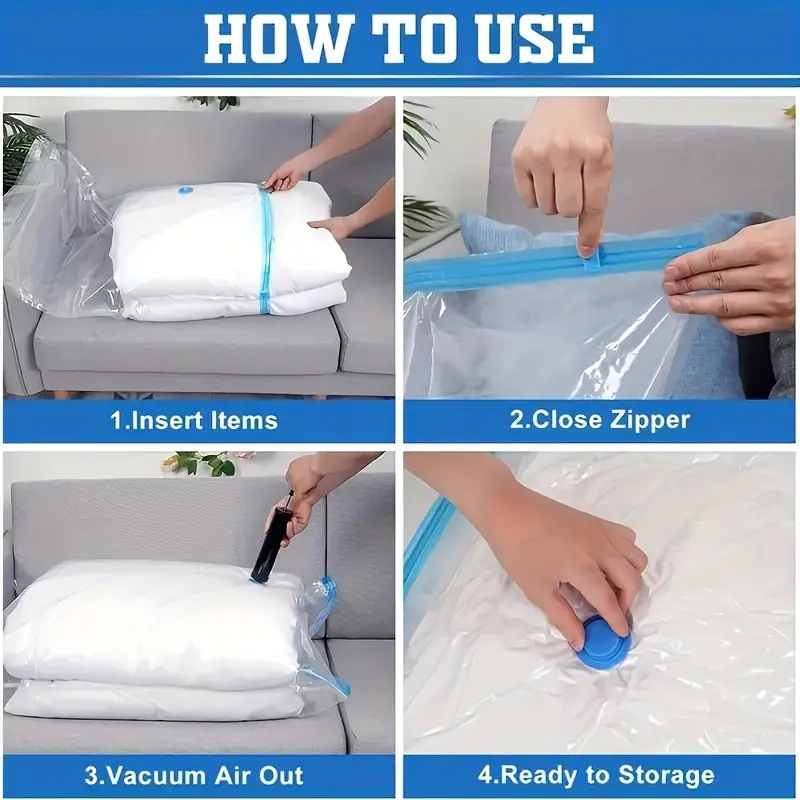 HOW TO USE

1.Insert Items

2.Close Zipper

3.Vacuum Air Out

4.Ready to Storage