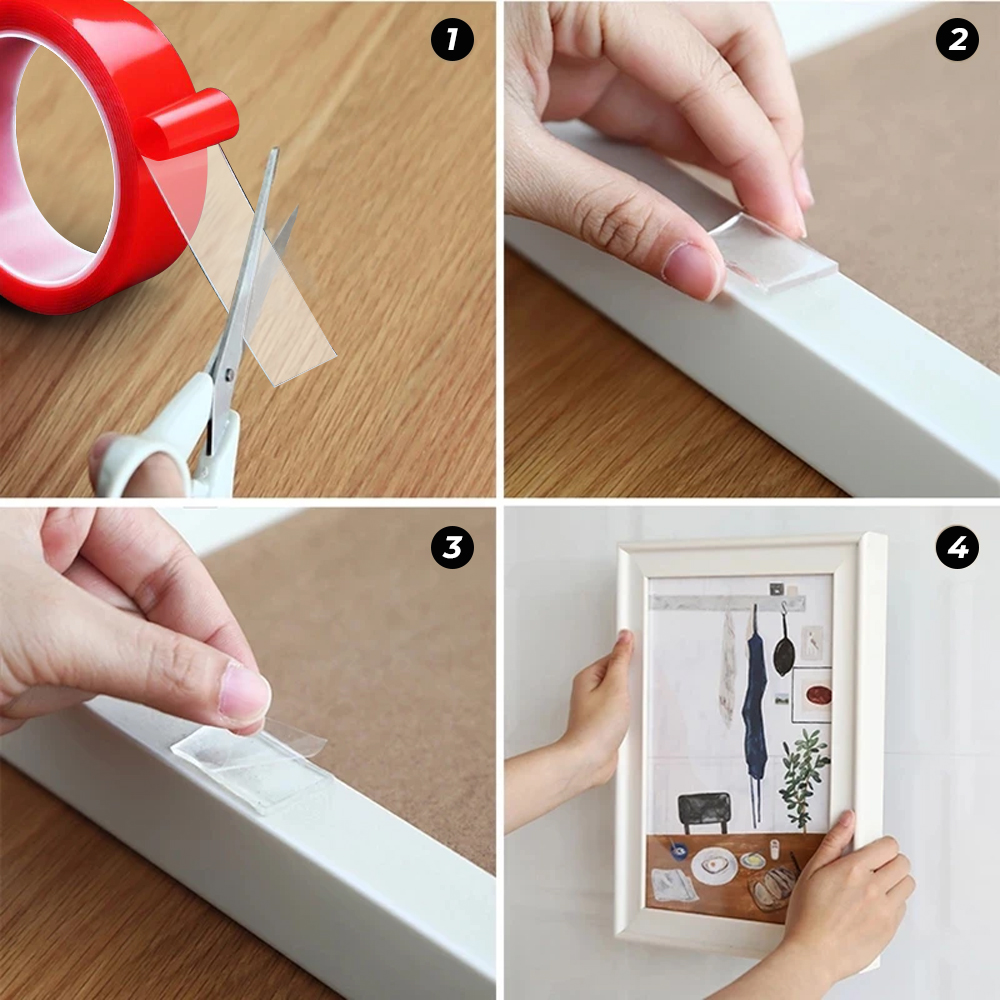 1

2

3

4